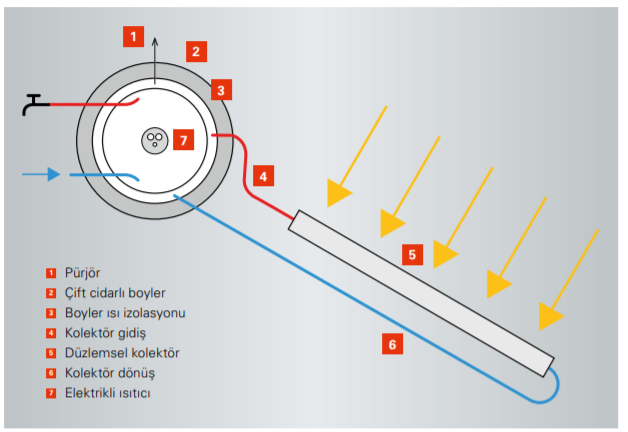 1
2
3
7
4
5
6

1 Pürjör
2 Çift cidarlı boyler
3 Boyler ısı izolasyonu
4 Kolektör gidiş
5 Düzlemsel kolektör
6 Kolektör dönüş
7 Elektrikli ısıtıcı